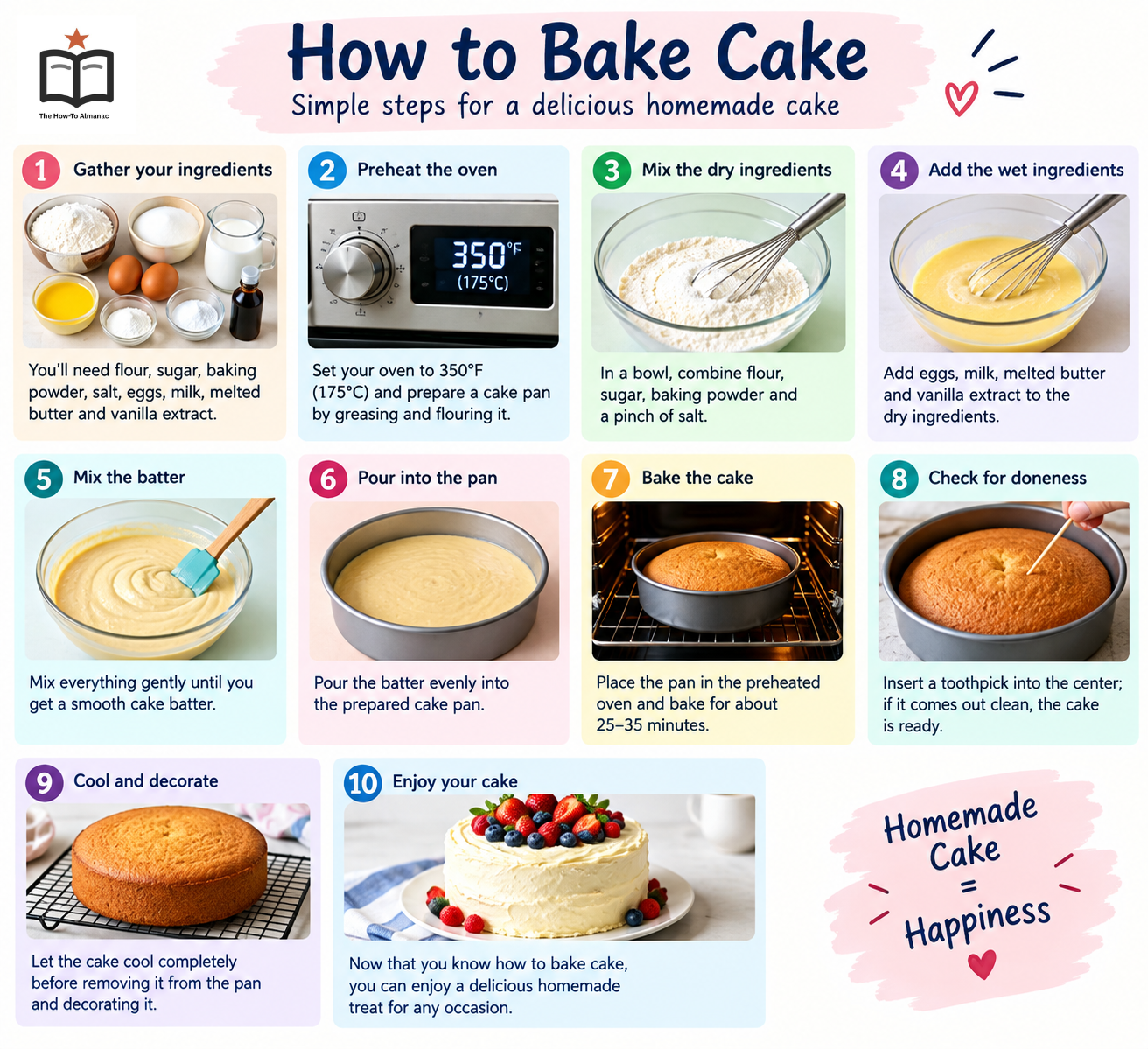 The How-To Almanac

How to Bake Cake

Simple steps for a delicious homemade cake

1 Gather your ingredients

You'll need flour, sugar, baking powder, salt, eggs, milk, melted butter and vanilla extract.

2 Preheat the oven

350°F (175°C)

Set your oven to 350°F (175°C) and prepare a cake pan by greasing and flouring it.

3 Mix the dry ingredients

In a bowl, combine flour, sugar, baking powder and a pinch of salt.

4 Add the wet ingredients

Add eggs, milk, melted butter and vanilla extract to the dry ingredients.

5 Mix the batter

Mix everything gently until you get a smooth cake batter.

6 Pour into the pan

Pour the batter evenly into the prepared cake pan.

7 Bake the cake

Place the pan in the preheated oven and bake for about 25–35 minutes.

8 Check for doneness

Insert a toothpick into the center; if it comes out clean, the cake is ready.

9 Cool and decorate

Let the cake cool completely before removing it from the pan and decorating it.

10 Enjoy your cake

Now that you know how to bake cake, you can enjoy a delicious homemade treat for any occasion.

Homemade Cake = Happiness